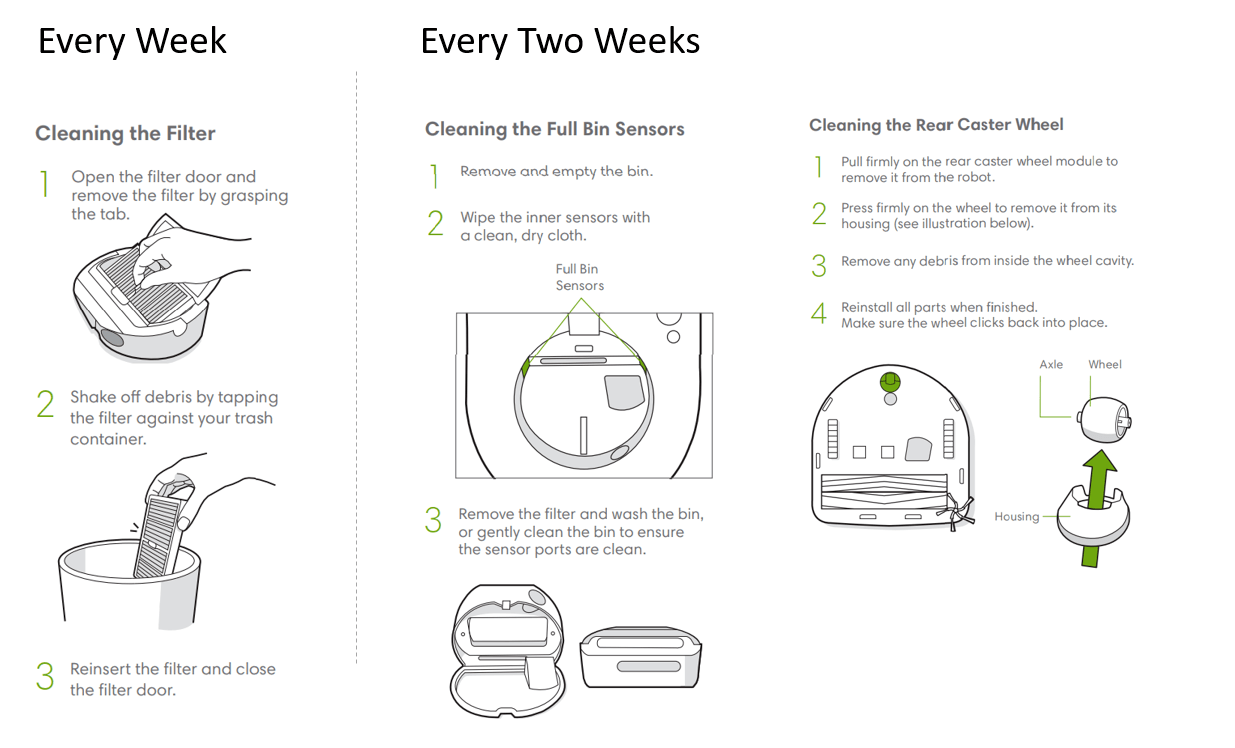 Every Week

Cleaning the Filter

1 Open the filter door and remove the filter by grasping the tab.

2 Shake off debris by tapping the filter against your trash container.

3 Reinsert the filter and close the filter door.

Every Two Weeks

Cleaning the Full Bin Sensors

1 Remove and empty the bin.

2 Wipe the inner sensors with a clean, dry cloth.

Full Bin Sensors

3 Remove the filter and wash the bin, or gently clean the bin to ensure the sensor ports are clean.

Cleaning the Rear Caster Wheel

1 Pull firmly on the rear caster wheel module to remove it from the robot.

2 Press firmly on the wheel to remove it from its housing (see illustration below).

3 Remove any debris from inside the wheel cavity.

4 Reinstall all parts when finished. Make sure the wheel clicks back into place.

Axle

Wheel

Housing